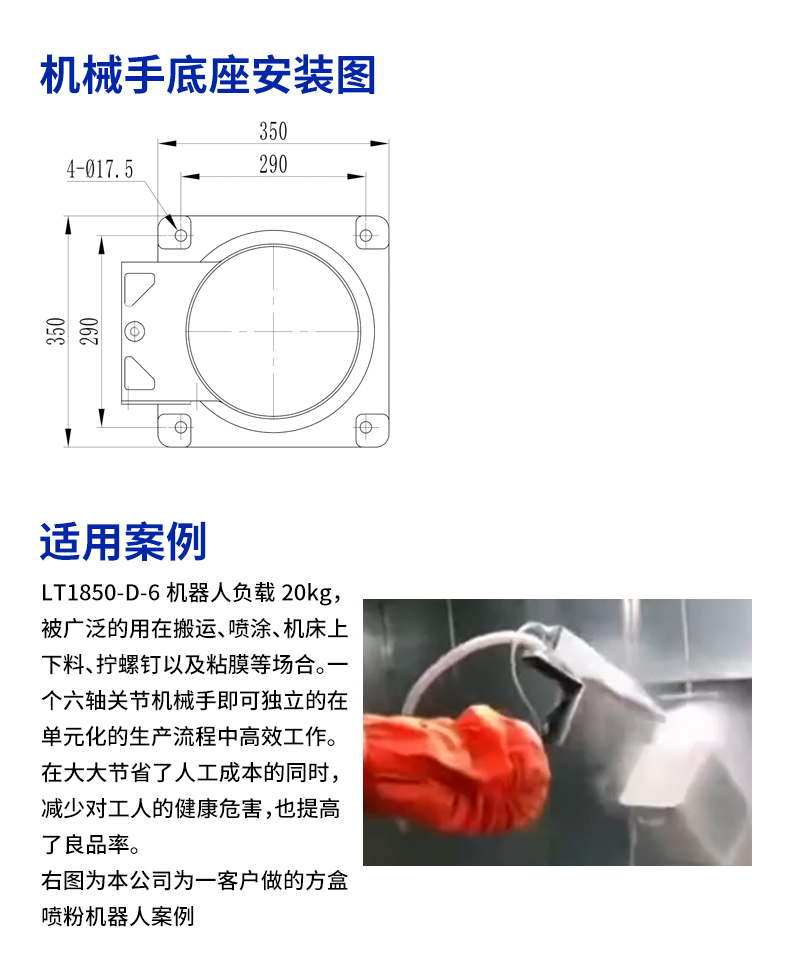 机械手底座安装图

350
290
4-Ø17.5
350
290

适用案例

LT1850-D-6 机器人负载 20kg，被广泛的用在搬运、喷涂、机床上下料、拧螺钉以及粘膜等场合。一个六轴关节机械手即可独立的在单元化的生产流程中高效工作。在大大节省了人工成本的同时，减少对工人的健康危害，也提高了良品率。

右图为本公司为一客户做的方盒喷粉机器人案例