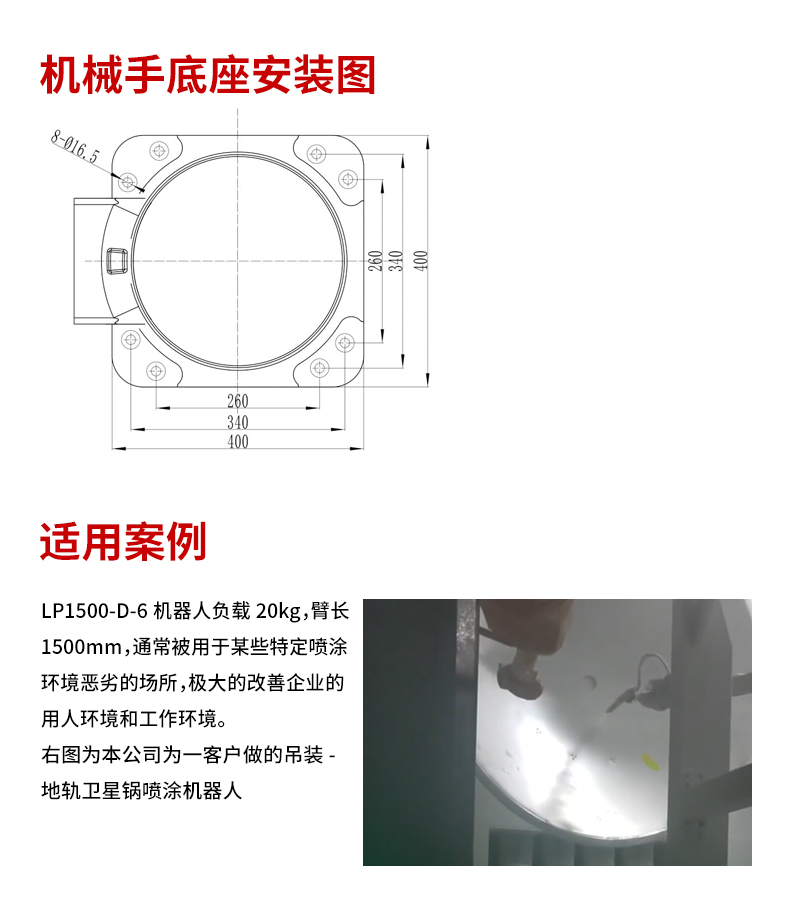 机械手底座安装图

8-Ø16.5

260
340
400

260
340
400

适用案例

LP1500-D-6 机器人负载 20kg，臂长 1500mm，通常被用于某些特定喷涂环境恶劣的场所，极大的改善企业的用人环境和工作环境。

右图为本公司为一客户做的吊装 - 地轨卫星锅喷涂机器人